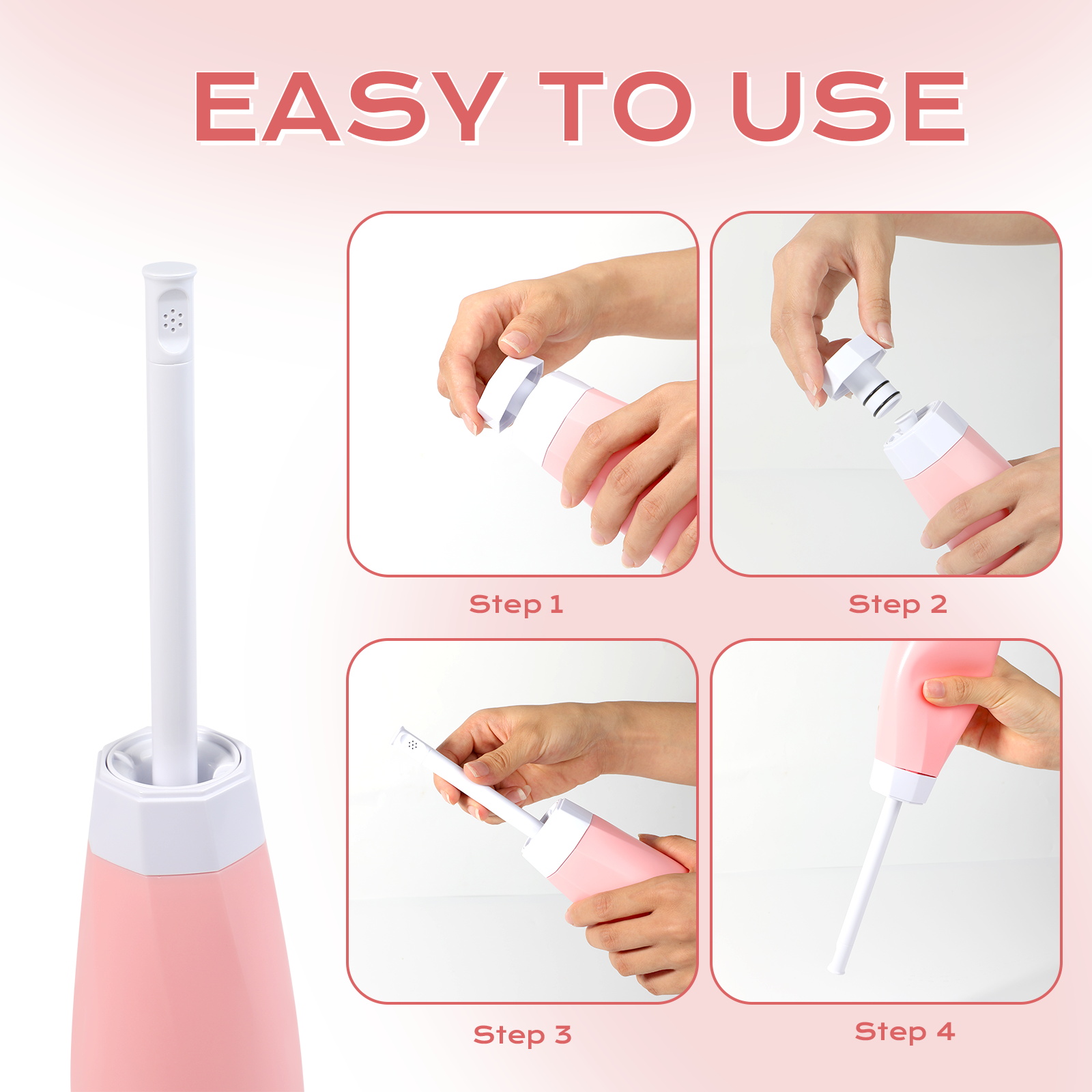 EASY TO USE

Step 1

Step 2

Step 3

Step 4